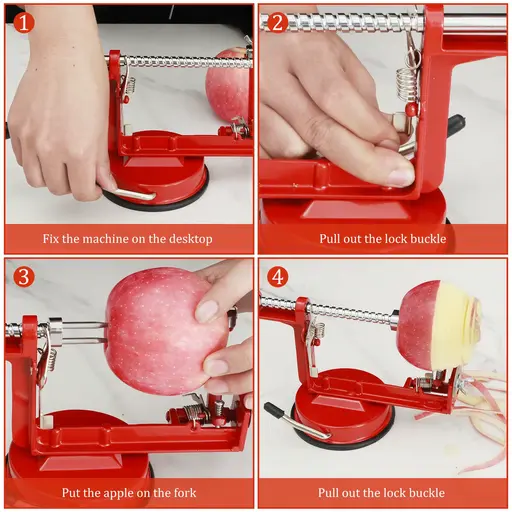 1

Fix the machine on the desktop

2

Pull out the lock buckle

3

Put the apple on the fork

4

Pull out the lock buckle