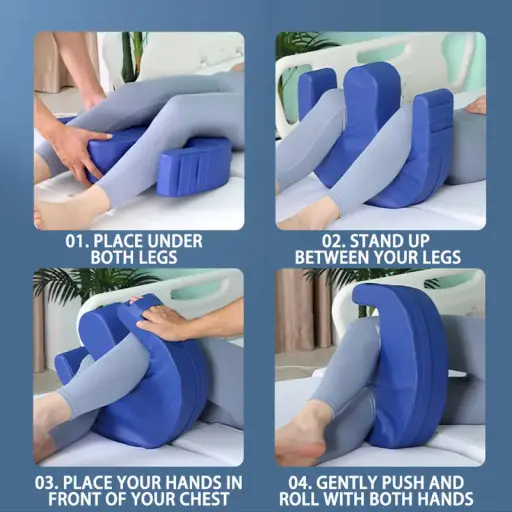 01. PLACE UNDER BOTH LEGS

02. STAND UP BETWEEN YOUR LEGS

03. PLACE YOUR HANDS IN FRONT OF YOUR CHEST

04. GENTLY PUSH AND ROLL WITH BOTH HANDS