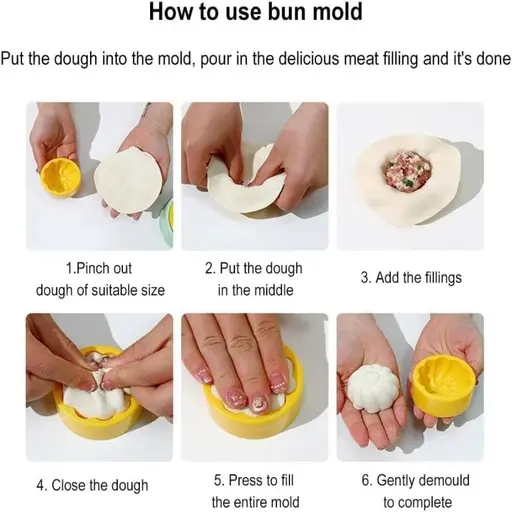 How to use bun mold

Put the dough into the mold, pour in the delicious meat filling and it's done

1.Pinch out dough of suitable size

2. Put the dough in the middle

3. Add the fillings

4. Close the dough

5. Press to fill the entire mold

6. Gently demould to complete