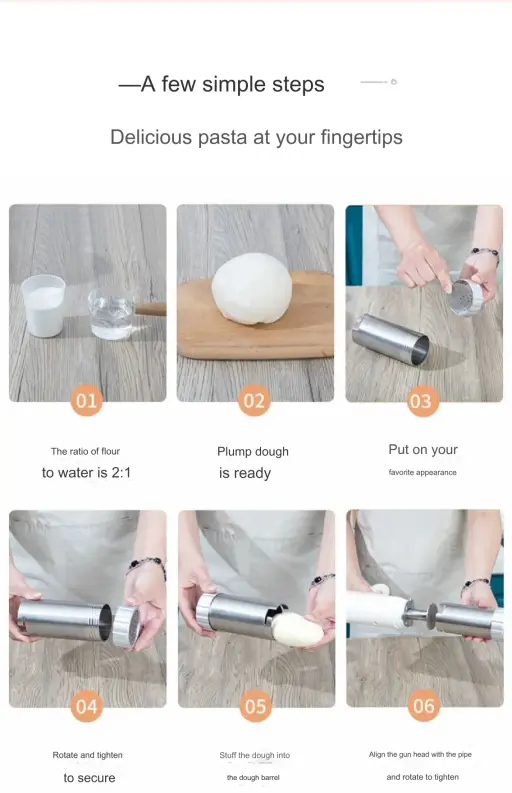 —A few simple steps

Delicious pasta at your fingertips

01

The ratio of flour to water is 2:1

02

Plump dough is ready

03

Put on your favorite appearance

04

Rotate and tighten to secure

05

Stuff the dough into the dough barrel

06

Align the gun head with the pipe and rotate to tighten