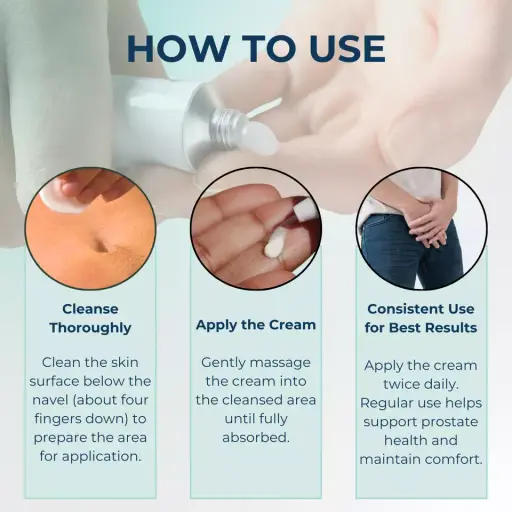 HOW TO USE

Cleanse Thoroughly

Clean the skin surface below the navel (about four fingers down) to prepare the area for application.

Apply the Cream

Gently massage the cream into the cleansed area until fully absorbed.

Consistent Use for Best Results

Apply the cream twice daily. Regular use helps support prostate health and maintain comfort.