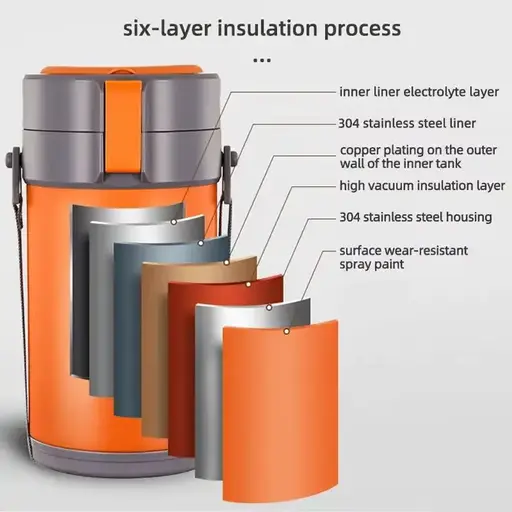 six-layer insulation process

...

inner liner electrolyte layer

304 stainless steel liner

copper plating on the outer wall of the inner tank

high vacuum insulation layer

304 stainless steel housing

surface wear-resistant spray paint