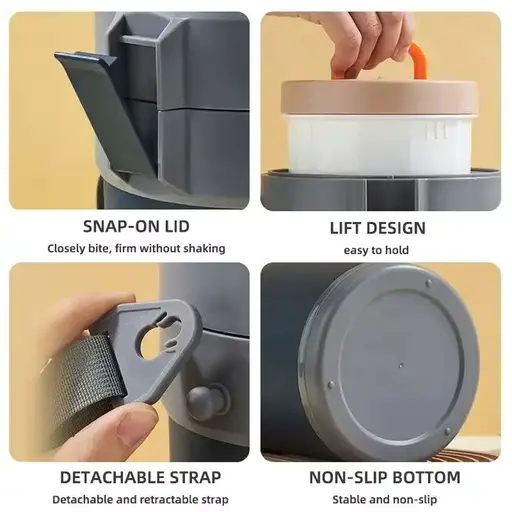 SNAP-ON LID
Closely bite, firm without shaking

LIFT DESIGN
easy to hold

DETACHABLE STRAP
Detachable and retractable strap

NON-SLIP BOTTOM
Stable and non-slip