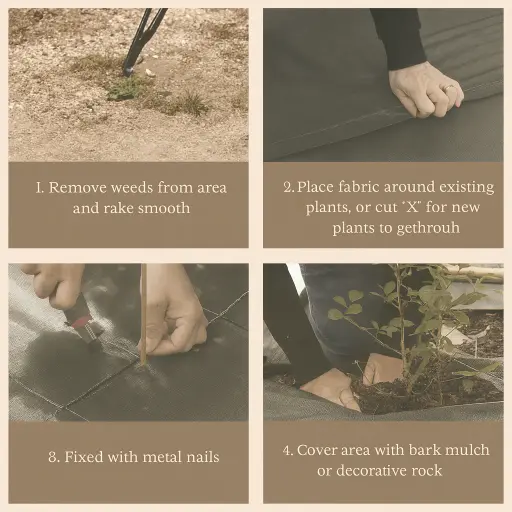 1. Remove weeds from area and rake smooth

2. Place fabric around existing plants, or cut "X" for new plants to gethrouh

8. Fixed with metal nails

4. Cover area with bark mulch or decorative rock