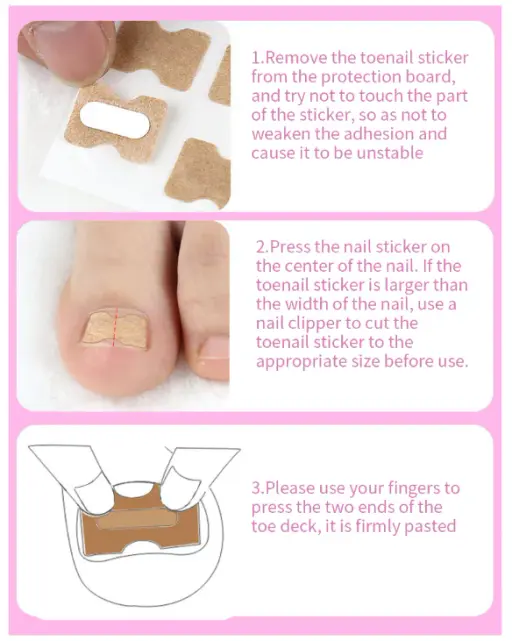 1.Remove the toenail sticker from the protection board, and try not to touch the part of the sticker, so as not to weaken the adhesion and cause it to be unstable

2.Press the nail sticker on the center of the nail. If the toenail sticker is larger than the width of the nail, use a nail clipper to cut the toenail sticker to the appropriate size before use.

3.Please use your fingers to press the two ends of the toe deck, it is firmly pasted