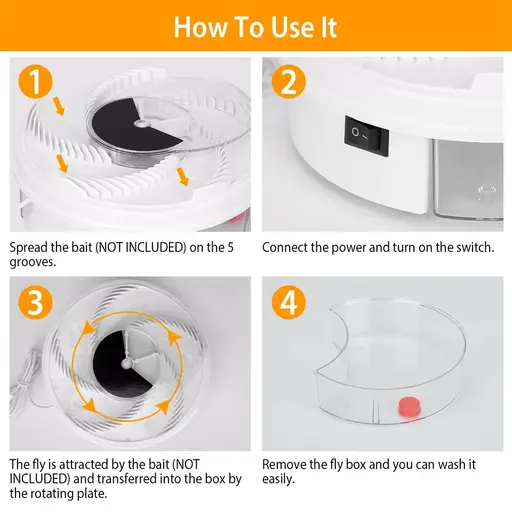 How To Use It

1

Spread the bait (NOT INCLUDED) on the 5 grooves.

2

O –

Connect the power and turn on the switch.

3

The fly is attracted by the bait (NOT INCLUDED) and transferred into the box by the rotating plate.

4

Remove the fly box and you can wash it easily.