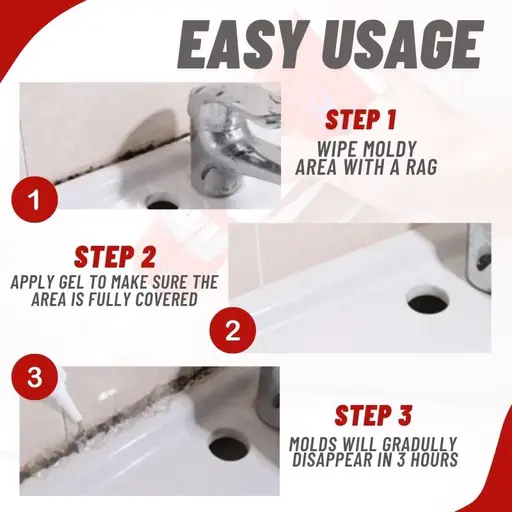 EASY USAGE

1

STEP 1

WIPE MOLDY AREA WITH A RAG

STEP 2

APPLY GEL TO MAKE SURE THE AREA IS FULLY COVERED

2

3

STEP 3

MOLDS WILL GRADULLY DISAPPEAR IN 3 HOURS