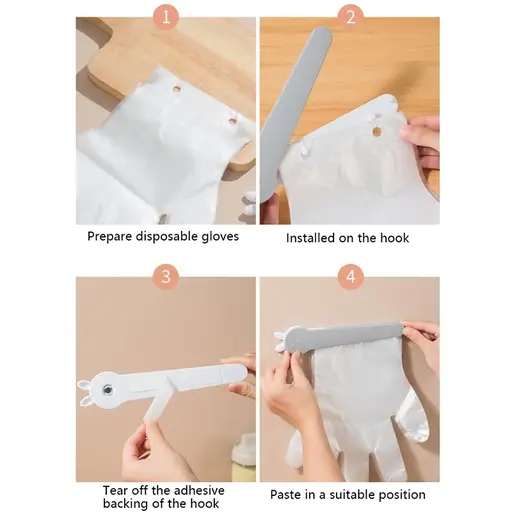 1

Prepare disposable gloves

2

Installed on the hook

3

Tear off the adhesive backing of the hook

4

Paste in a suitable position