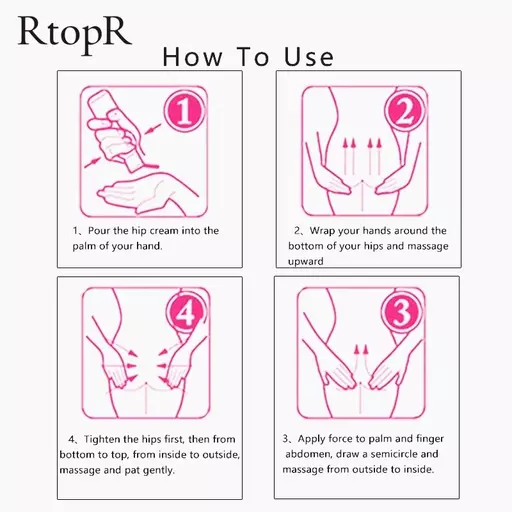 RtopR

How To Use

1

1、Pour the hip cream into the palm of your hand.

2

2、Wrap your hands around the bottom of your hips and massage upward

4

4、Tighten the hips first, then from bottom to top, from inside to outside, massage and pat gently.

3

3、Apply force to palm and finger abdomen, draw a semicircle and massage from outside to inside.