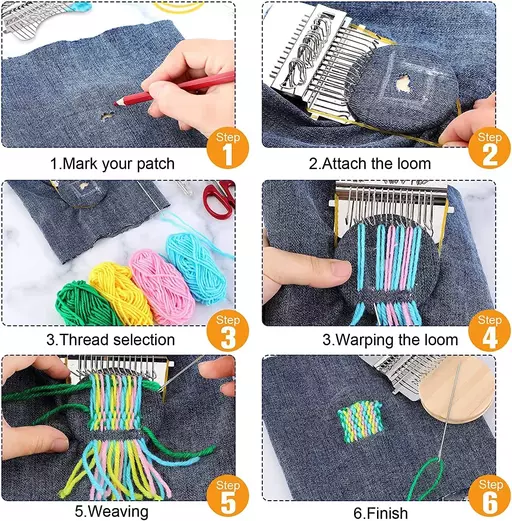 Step 1

1.Mark your patch

Step 2

2.Attach the loom

Step 3

3.Thread selection

Step 4

3.Warping the loom

Step 5

5.Weaving

Step 6

6.Finish