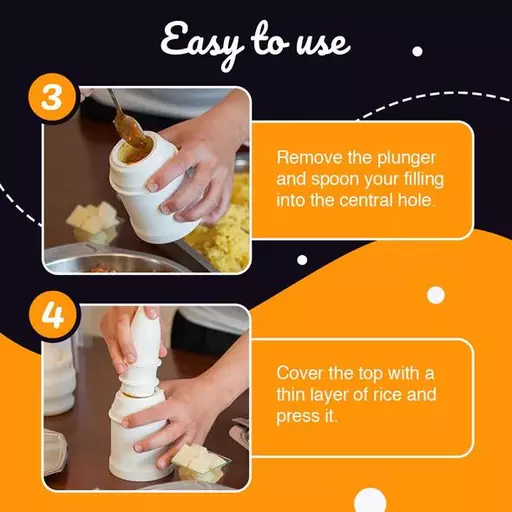 Easy to use

3

Remove the plunger and spoon your filling into the central hole.

4

Cover the top with a thin layer of rice and press it.