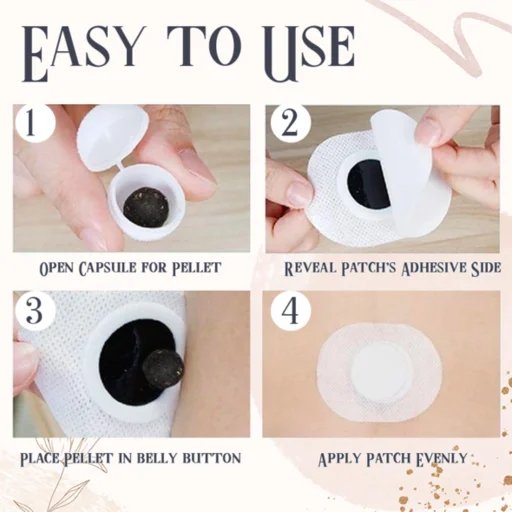 EASY TO USE

1

OPEN CAPSULE FOR PELLET

2

REVEAL PATCH'S ADHESIVE SIDE

3

PLACE PELLET IN BELLY BUTTON

4

APPLY PATCH EVENLY