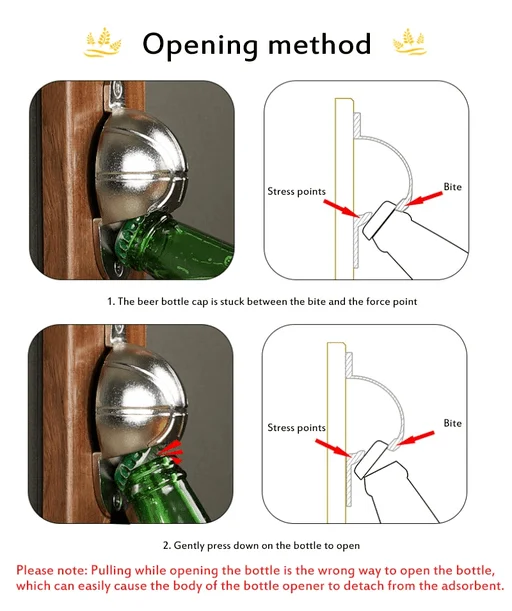 Opening method

Stress points

Bite

1. The beer bottle cap is stuck between the bite and the force point

Stress points

Bite

2. Gently press down on the bottle to open

Please note: Pulling while opening the bottle is the wrong way to open the bottle, which can easily cause the body of the bottle opener to detach from the adsorbent.